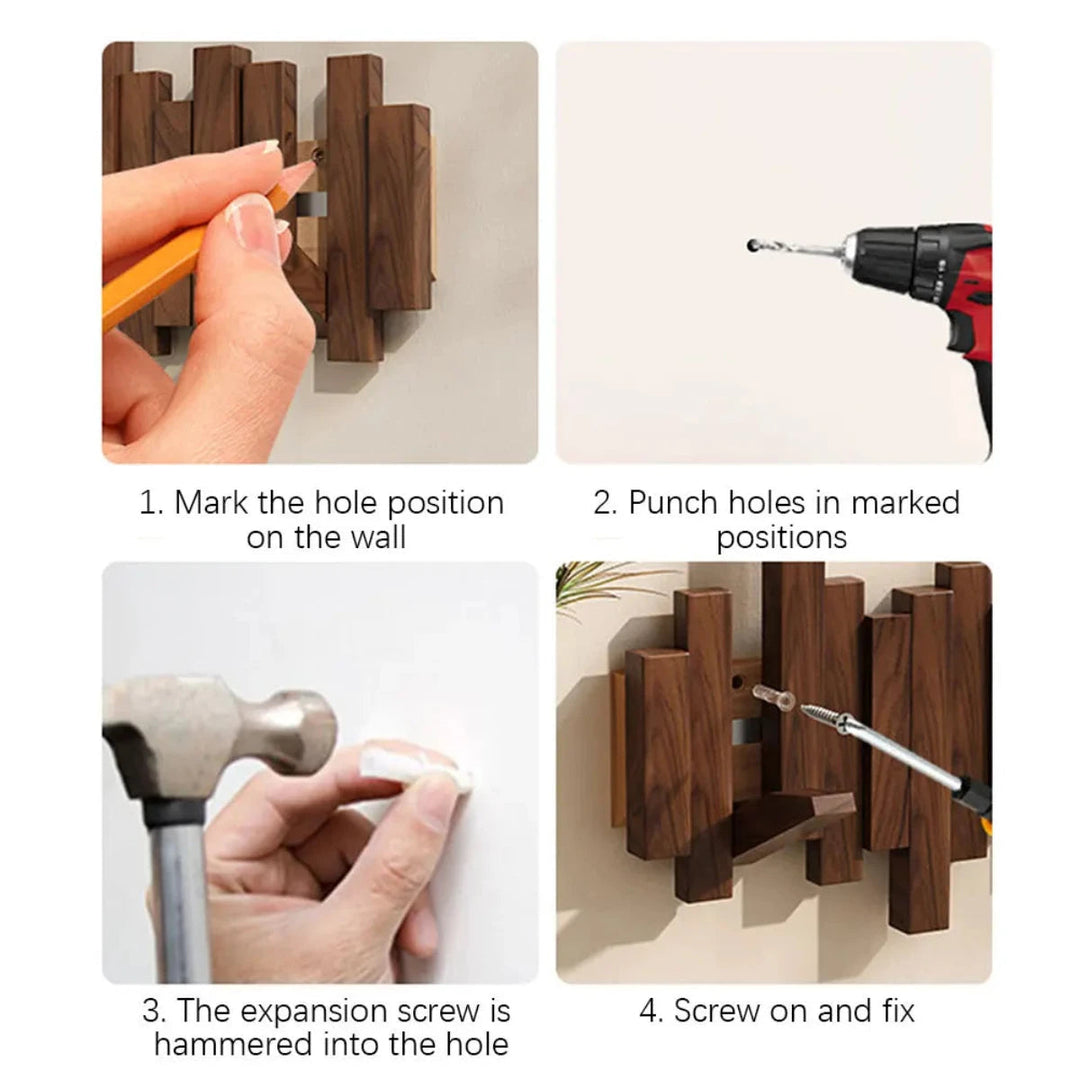 1. Mark the hole position on the wall

2. Punch holes in marked positions

3. The expansion screw is hammered into the hole

4. Screw on and fix